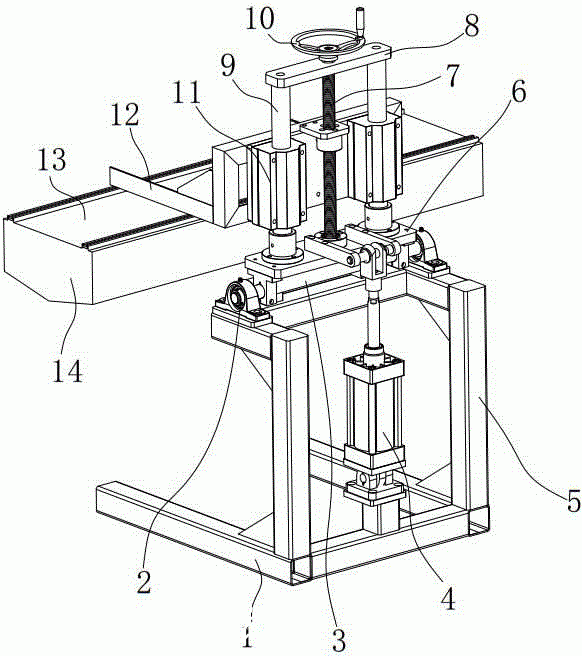 10
8
9
7
11
6
12
13
14
5
2
4
1
3